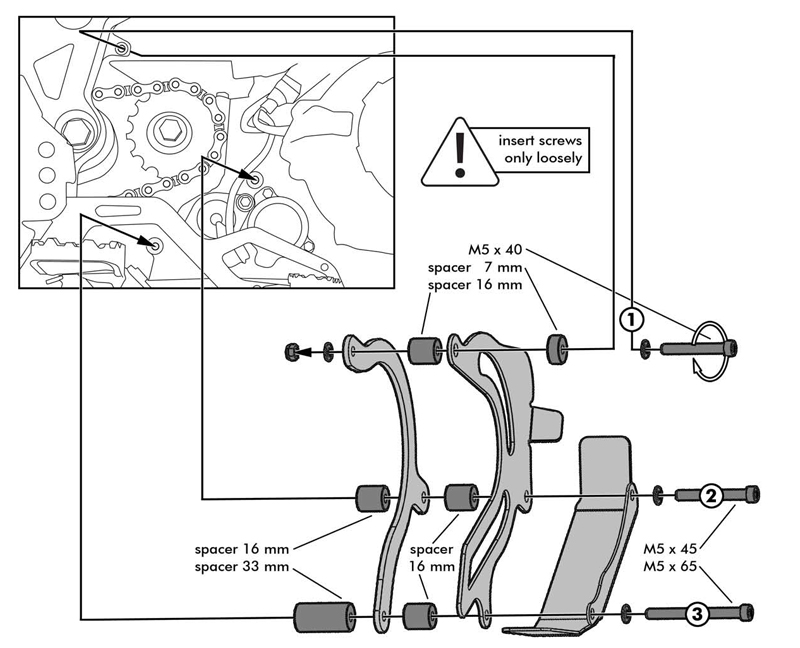 insert screws only loosely

M5 x 40
spacer 7 mm
spacer 16 mm

1

2

spacer 16 mm
spacer 33 mm

spacer 16 mm

M5 x 45
M5 x 65

3