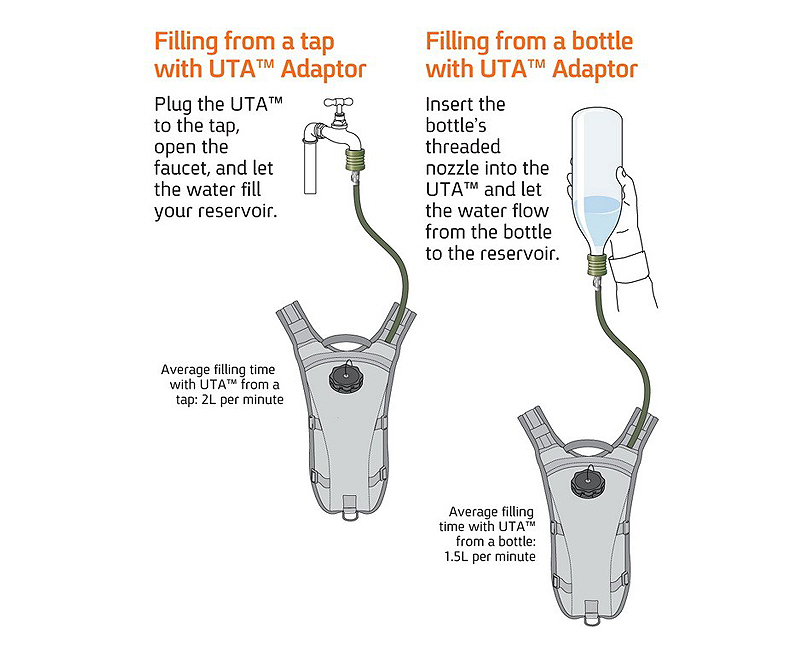 Filling from a tap with UTA™ Adaptor

Plug the UTA™ to the tap, open the faucet, and let the water fill your reservoir.

Average filling time with UTA™ from a tap: 2L per minute

Filling from a bottle with UTA™ Adaptor

Insert the bottle's threaded nozzle into the UTA™ and let the water flow from the bottle to the reservoir.

Average filling time with UTA™ from a bottle: 1.5L per minute