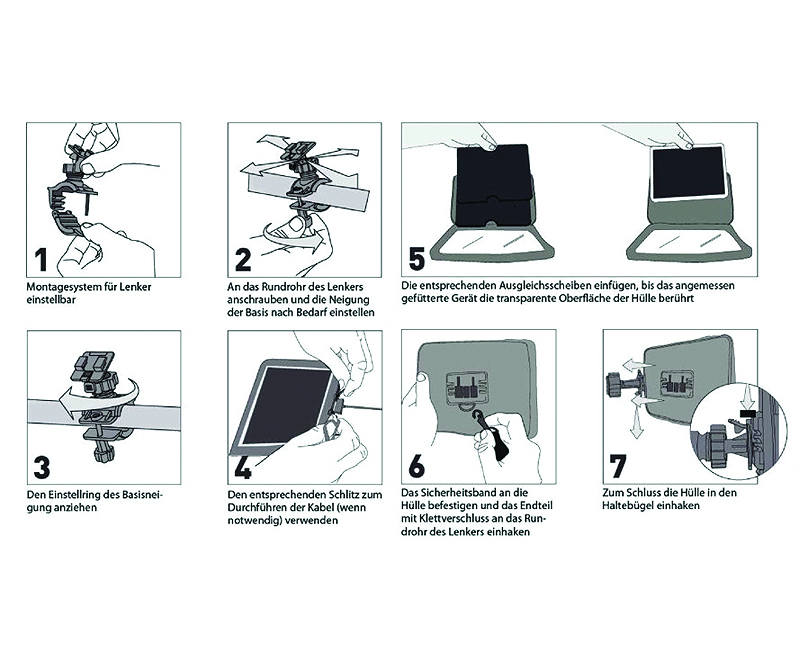 1
Montagesystem für Lenker einstellbar

2
An das Rundrohr des Lenkers anschrauben und die Neigung der Basis nach Bedarf einstellen

5
Die entsprechenden Ausgleichsscheiben einfügen, bis das angemessen gefütterte Gerät die transparente Oberfläche der Hülle berührt

3
Den Einstellring des Basisneigung anziehen

4
Den entsprechenden Schlitz zum Durchführen der Kabel (wenn notwendig) verwenden

6
Das Sicherheitsband an die Hülle befestigen und das Endteil mit Klettverschluss an das Rundrohr des Lenkers einhaken

7
Zum Schluss die Hülle in den Haltebügel einhaken