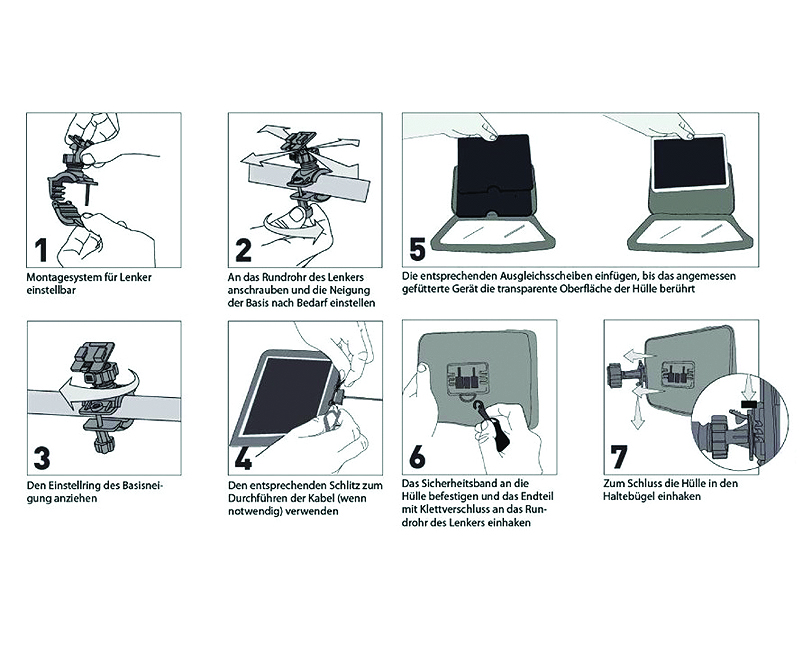 1

Montagesystem für Lenker einstellbar

2

An das Rundrohr des Lenkers anschrauben und die Neigung der Basis nach Bedarf einstellen

5

Die entsprechenden Ausgleichsscheiben einfügen, bis das angemessen gefütterte Gerät die transparente Oberfläche der Hülle berührt

3

Den Einstellring des Basisneigung anziehen

4

Den entsprechenden Schlitz zum Durchführen der Kabel (wenn notwendig) verwenden

6

Das Sicherheitsband an die Hülle befestigen und das Endteil mit Klettverschluss an das Rundrohr des Lenkers einhaken

7

Zum Schluss die Hülle in den Haltebügel einhaken