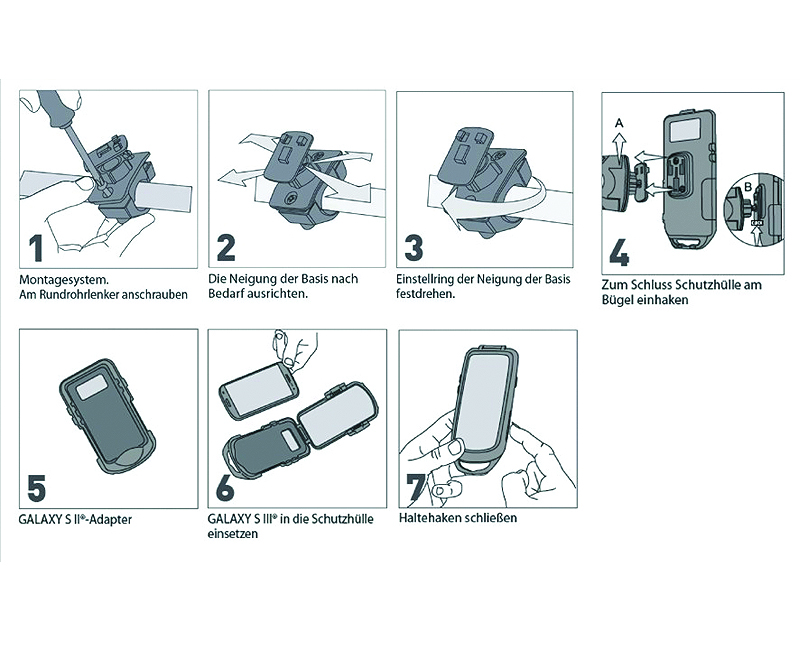 1

Montagesystem.
Am Rundrohrlenker anschrauben

2

Die Neigung der Basis nach Bedarf ausrichten.

3

Einstellring der Neigung der Basis festdrehen.

A

B

4

Zum Schluss Schutzhülle am Bügel einhaken

5

GALAXY S II®-Adapter

6

GALAXY S III® in die Schutzhülle einsetzen

7

Haltehaken schließen