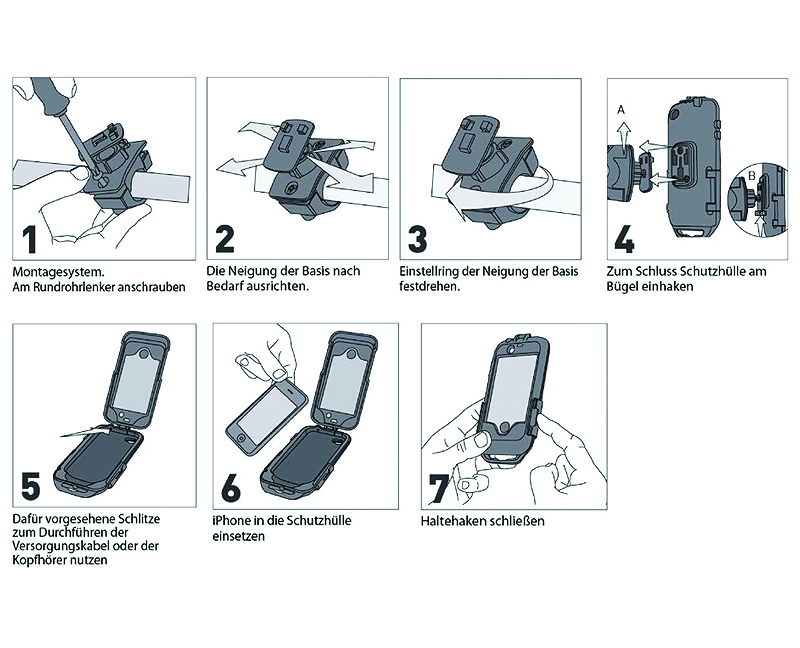 1

Montagesystem.
Am Rundrohrlenker anschrauben

2

Die Neigung der Basis nach Bedarf ausrichten.

3

Einstellring der Neigung der Basis festdrehen.

A

B

4

Zum Schluss Schutzhülle am Bügel einhaken

5

Dafür vorgesehene Schlitze zum Durchführen der Versorgungskabel oder der Kopfhörer nutzen

6

iPhone in die Schutzhülle einsetzen

7

Haltehaken schließen