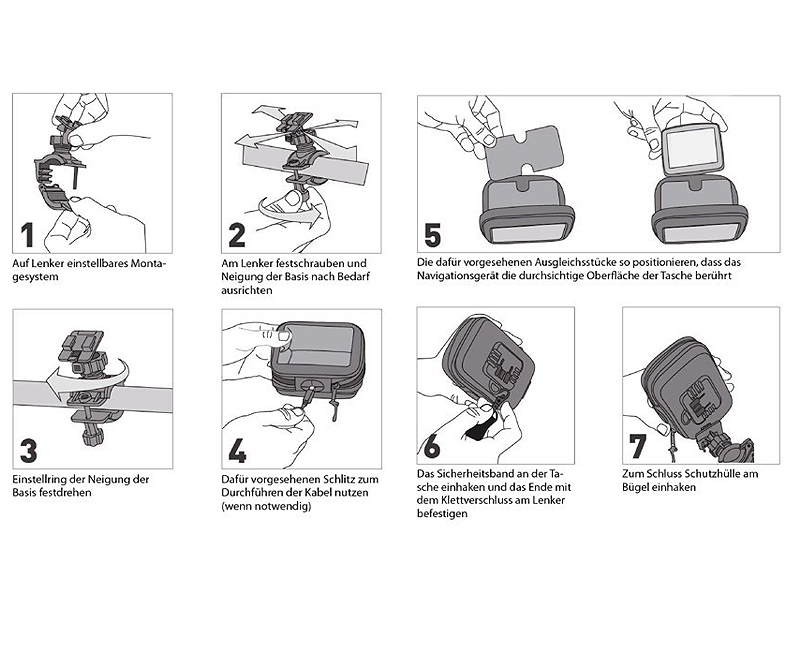 1

Auf Lenker einstellbares Montagesystem

2

Am Lenker festschrauben und Neigung der Basis nach Bedarf ausrichten

5

Die dafür vorgesehenen Ausgleichsstücke so positionieren, dass das Navigationsgerät die durchsichtige Oberfläche der Tasche berührt

3

Einstellring der Neigung der Basis festdrehen

4

Dafür vorgesehenen Schlitz zum Durchführen der Kabel nutzen (wenn notwendig)

6

Das Sicherheitsband an der Tasche einhaken und das Ende mit dem Klettverschluss am Lenker befestigen

7

Zum Schluss Schutzhülle am Bügel einhaken