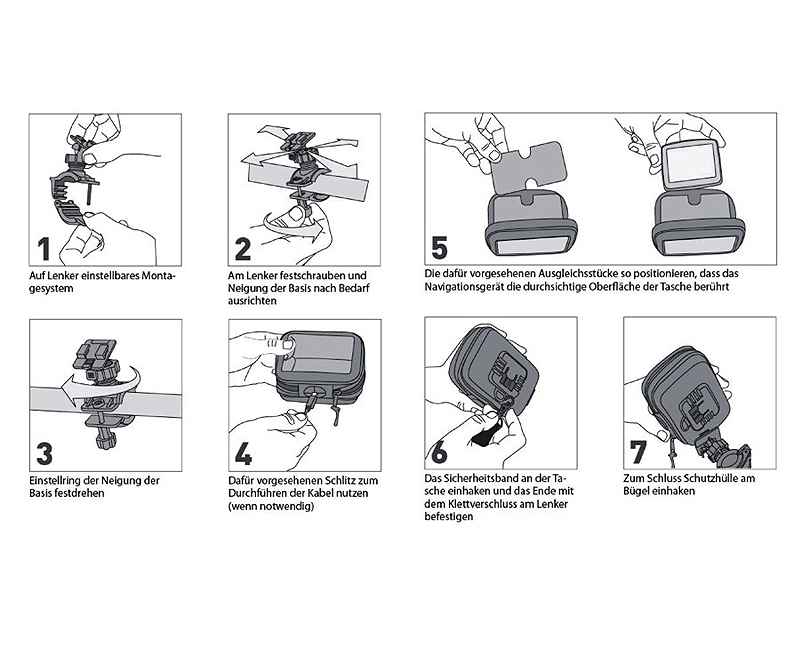 1
Auf Lenker einstellbares Montagesystem

2
Am Lenker festschrauben und Neigung der Basis nach Bedarf ausrichten

5
Die dafür vorgesehenen Ausgleichsstücke so positionieren, dass das Navigationsgerät die durchsichtige Oberfläche der Tasche berührt

3
Einstellring der Neigung der Basis festdrehen

4
Dafür vorgesehenen Schlitz zum Durchführen der Kabel nutzen (wenn notwendig)

6
Das Sicherheitsband an der Tasche einhaken und das Ende mit dem Klettverschluss am Lenker befestigen

7
Zum Schluss Schutzhülle am Bügel einhaken