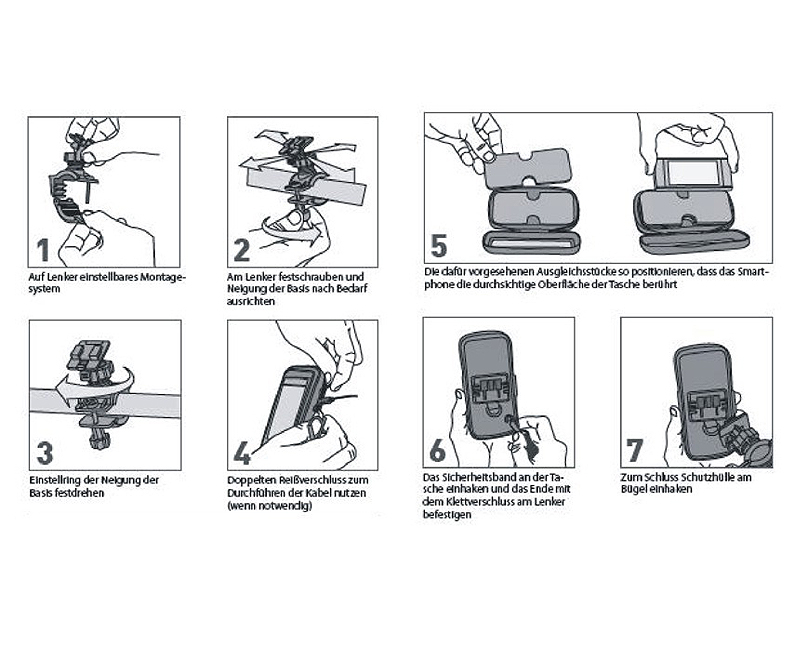 1

Auf Lenker einstellbares Montagesystem

2

Am Lenker festschrauben und Neigung der Basis nach Bedarf ausrichten

5

Die dafür vorgesehenen Ausgleichsstücke so positionieren, dass das Smartphone die durchsichtige Oberfläche der Tasche berührt

3

Einstellring der Neigung der Basis festdrehen

4

Doppelten Reißverschluss zum Durchführen der Kabel nutzen (wenn notwendig)

6

Das Sicherheitsband an der Tasche einhaken und das Ende mit dem Klettverschluss am Lenker befestigen

7

Zum Schluss Schutzhülle am Bügel einhaken