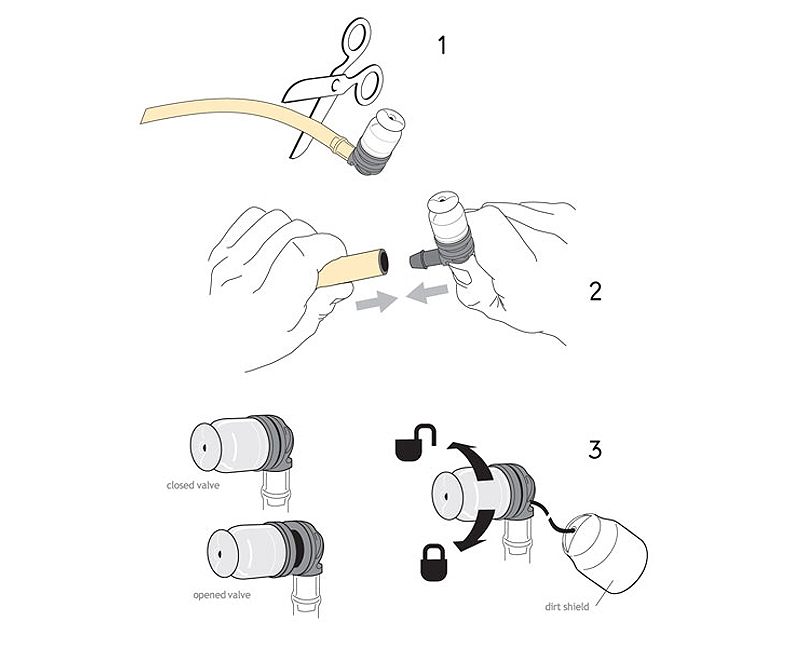 1

2

closed valve

opened valve

3

dirt shield