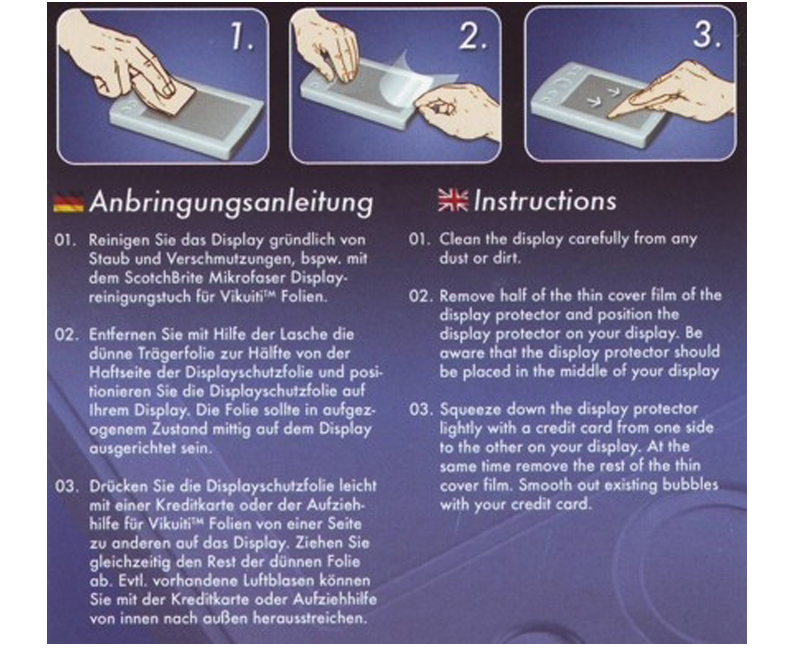 1.

2.

3.

Anbringungsanleitung

01. Reinigen Sie das Display gründlich von Staub und Verschmutzungen, bspw. mit dem ScotchBrite Mikrofaser Displayreinigungstuch für Vikuiti™ Folien.

02. Entfernen Sie mit Hilfe der Lasche die dünne Trägerfolie zur Hälfte von der Haftseite der Displayschutzfolie und positionieren Sie die Displayschutzfolie auf Ihrem Display. Die Folie sollte in aufgezogenem Zustand mittig auf dem Display ausgerichtet sein.

03. Drücken Sie die Displayschutzfolie leicht mit einer Kreditkarte oder der Aufziehhilfe für Vikuiti™ Folien von einer Seite zu anderen auf das Display. Ziehen Sie gleichzeitig den Rest der dünnen Folie ab. Evtl. vorhandene Luftblasen können Sie mit der Kreditkarte oder Aufziehhilfe von innen nach außen herausstreichen.

Instructions

01. Clean the display carefully from any dust or dirt.

02. Remove half of the thin cover film of the display protector and position the display protector on your display. Be aware that the display protector should be placed in the middle of your display

03. Squeeze down the display protector lightly with a credit card from one side to the other on your display. At the same time remove the rest of the thin cover film. Smooth out existing bubbles with your credit card.