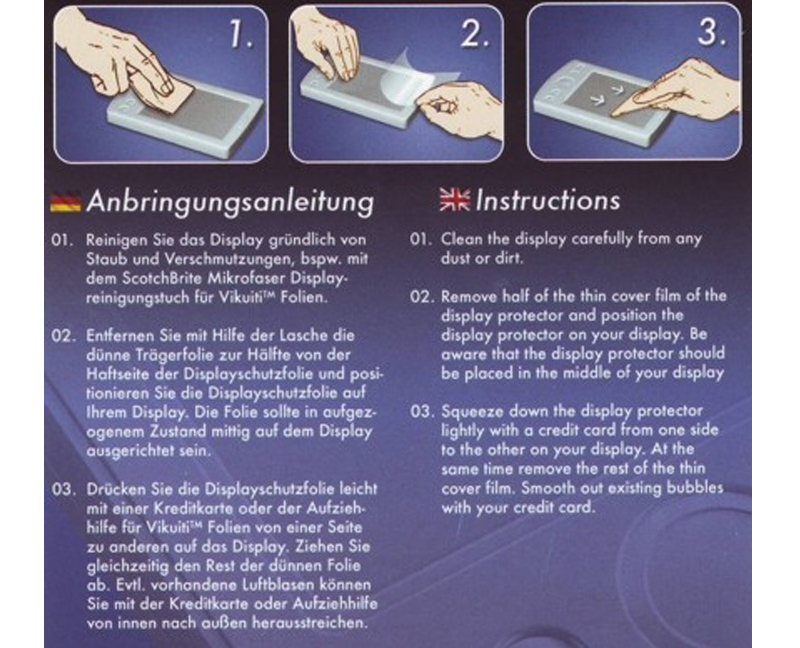 1.

2.

3.

Anbringungsanleitung

01. Reinigen Sie das Display gründlich von Staub und Verschmutzungen, bspw. mit dem ScotchBrite Mikrofaser Displayreinigungstuch für Vikuiti™ Folien.

02. Entfernen Sie mit Hilfe der Lasche die dünne Trägerfolie zur Hälfte von der Haftseite der Displayschutzfolie und positionieren Sie die Displayschutzfolie auf Ihrem Display. Die Folie sollte in aufgezogenem Zustand mittig auf dem Display ausgerichtet sein.

03. Drücken Sie die Displayschutzfolie leicht mit einer Kreditkarte oder der Aufziehhilfe für Vikuiti™ Folien von einer Seite zu anderen auf das Display. Ziehen Sie gleichzeitig den Rest der dünnen Folie ab. Evtl. vorhandene Luftblasen können Sie mit der Kreditkarte oder Aufziehhilfe von innen nach außen herausstreichen.

Instructions

01. Clean the display carefully from any dust or dirt.

02. Remove half of the thin cover film of the display protector and position the display protector on your display. Be aware that the display protector should be placed in the middle of your display

03. Squeeze down the display protector lightly with a credit card from one side to the other on your display. At the same time remove the rest of the thin cover film. Smooth out existing bubbles with your credit card.