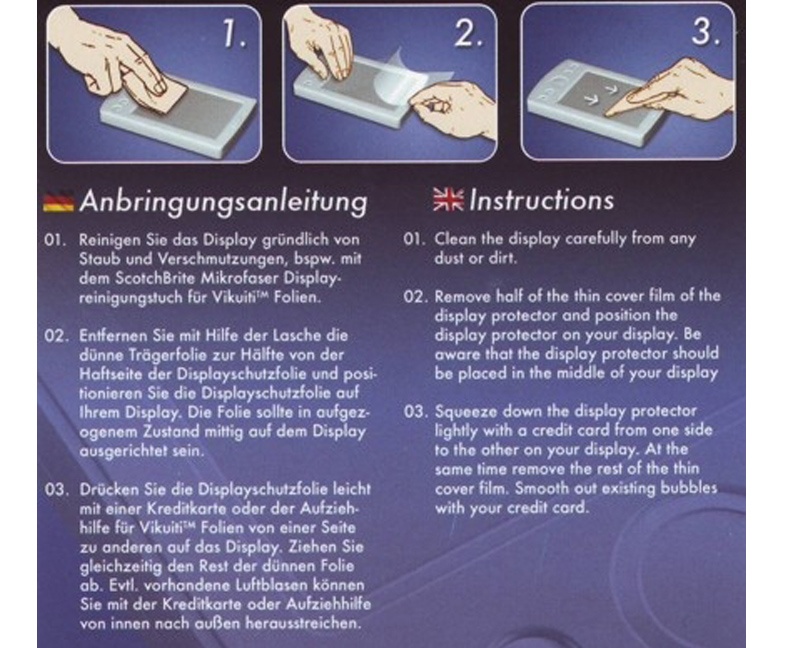 1.

2.

3.

Anbringungsanleitung

01. Reinigen Sie das Display gründlich von Staub und Verschmutzungen, bspw. mit dem ScotchBrite Mikrofaser Displayreinigungstuch für Vikuiti™ Folien.

02. Entfernen Sie mit Hilfe der Lasche die dünne Trägerfolie zur Hälfte von der Haftseite der Displayschutzfolie und positionieren Sie die Displayschutzfolie auf Ihrem Display. Die Folie sollte in aufgezogenem Zustand mittig auf dem Display ausgerichtet sein.

03. Drücken Sie die Displayschutzfolie leicht mit einer Kreditkarte oder der Aufziehhilfe für Vikuiti™ Folien von einer Seite zu anderen auf das Display. Ziehen Sie gleichzeitig den Rest der dünnen Folie ab. Evtl. vorhandene Luftblasen können Sie mit der Kreditkarte oder Aufziehhilfe von innen nach außen herausstreichen.

Instructions

01. Clean the display carefully from any dust or dirt.

02. Remove half of the thin cover film of the display protector and position the display protector on your display. Be aware that the display protector should be placed in the middle of your display

03. Squeeze down the display protector lightly with a credit card from one side to the other on your display. At the same time remove the rest of the thin cover film. Smooth out existing bubbles with your credit card.