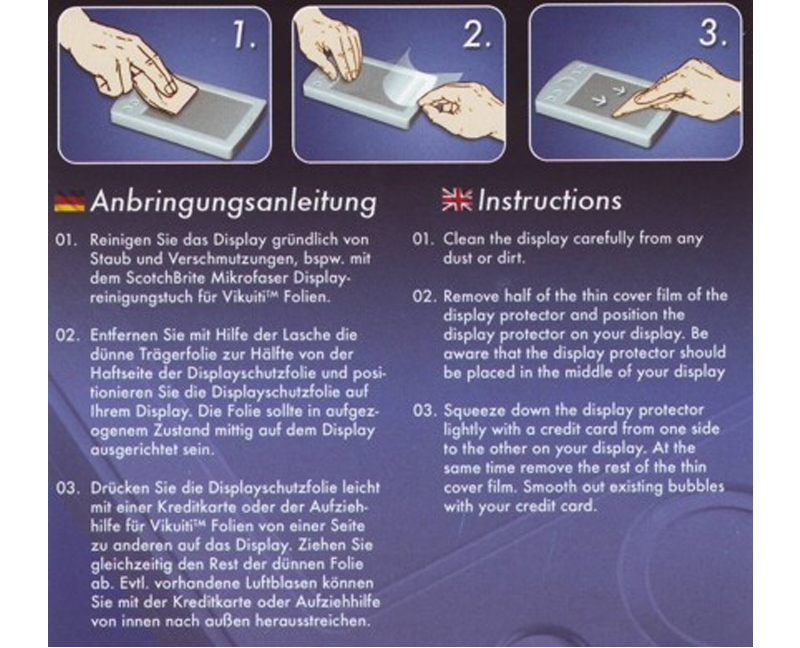 1.

2.

3.

Anbringungsanleitung

01. Reinigen Sie das Display gründlich von Staub und Verschmutzungen, bspw. mit dem ScotchBrite Mikrofaser Displayreinigungstuch für Vikuiti™ Folien.

02. Entfernen Sie mit Hilfe der Lasche die dünne Trägerfolie zur Hälfte von der Haftseite der Displayschutzfolie und positionieren Sie die Displayschutzfolie auf Ihrem Display. Die Folie sollte in aufgezogenem Zustand mittig auf dem Display ausgerichtet sein.

03. Drücken Sie die Displayschutzfolie leicht mit einer Kreditkarte oder der Aufziehhilfe für Vikuiti™ Folien von einer Seite zu anderen auf das Display. Ziehen Sie gleichzeitig den Rest der dünnen Folie ab. Evtl. vorhandene Luftblasen können Sie mit der Kreditkarte oder Aufziehhilfe von innen nach außen herausstreichen.

Instructions

01. Clean the display carefully from any dust or dirt.

02. Remove half of the thin cover film of the display protector and position the display protector on your display. Be aware that the display protector should be placed in the middle of your display

03. Squeeze down the display protector lightly with a credit card from one side to the other on your display. At the same time remove the rest of the thin cover film. Smooth out existing bubbles with your credit card.