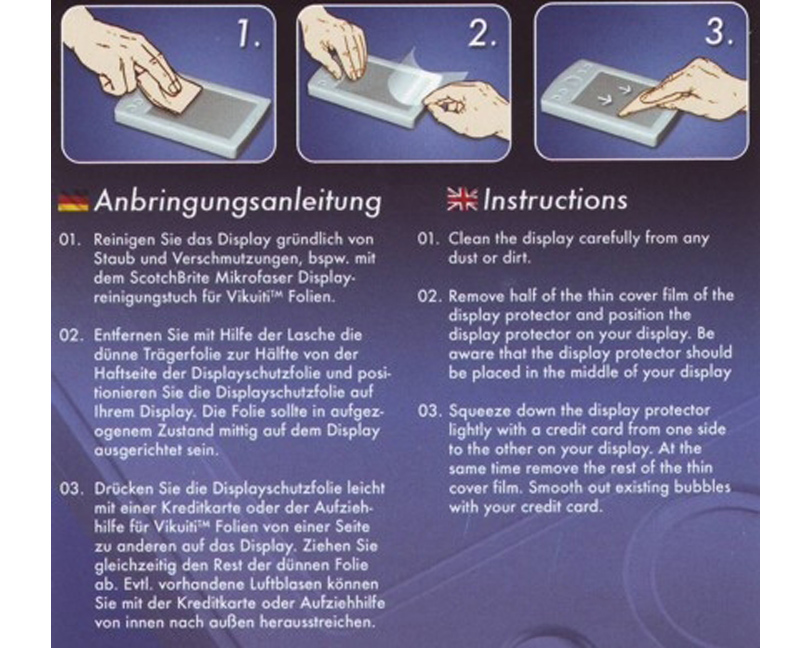 1.

2.

3.

Anbringungsanleitung

01. Reinigen Sie das Display gründlich von Staub und Verschmutzungen, bspw. mit dem ScotchBrite Mikrofaser Displayreinigungstuch für Vikuiti™ Folien.

02. Entfernen Sie mit Hilfe der Lasche die dünne Trägerfolie zur Hälfte von der Haftseite der Displayschutzfolie und positionieren Sie die Displayschutzfolie auf Ihrem Display. Die Folie sollte in aufgezogenem Zustand mittig auf dem Display ausgerichtet sein.

03. Drücken Sie die Displayschutzfolie leicht mit einer Kreditkarte oder der Aufziehhilfe für Vikuiti™ Folien von einer Seite zu anderen auf das Display. Ziehen Sie gleichzeitig den Rest der dünnen Folie ab. Evtl. vorhandene Luftblasen können Sie mit der Kreditkarte oder Aufziehhilfe von innen nach außen herausstreichen.

Instructions

01. Clean the display carefully from any dust or dirt.

02. Remove half of the thin cover film of the display protector and position the display protector on your display. Be aware that the display protector should be placed in the middle of your display

03. Squeeze down the display protector lightly with a credit card from one side to the other on your display. At the same time remove the rest of the thin cover film. Smooth out existing bubbles with your credit card.