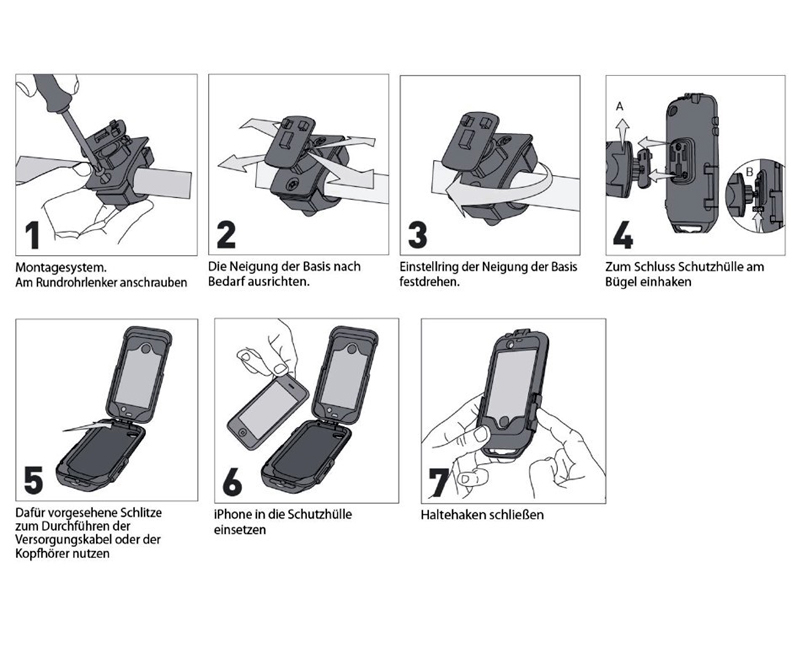 1

Montagesystem.
Am Rundrohrlenker anschrauben

2

Die Neigung der Basis nach Bedarf ausrichten.

3

Einstellring der Neigung der Basis festdrehen.

A

B

4

Zum Schluss Schutzhülle am Bügel einhaken

5

Dafür vorgesehene Schlitze zum Durchführen der Versorgungskabel oder der Kopfhörer nutzen

6

iPhone in die Schutzhülle einsetzen

7

Haltehaken schließen