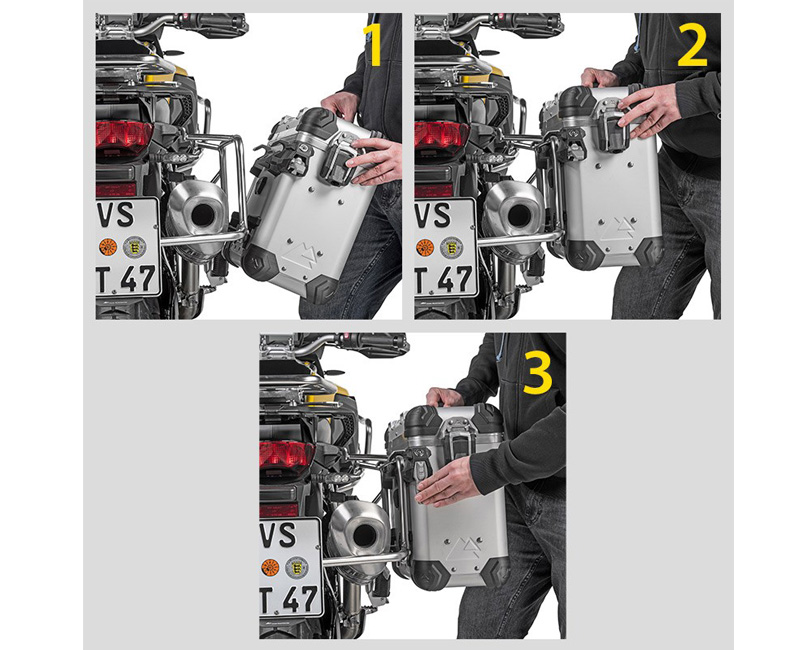 1

VS
T 47

2

VS
T 47

3

VS
T 47